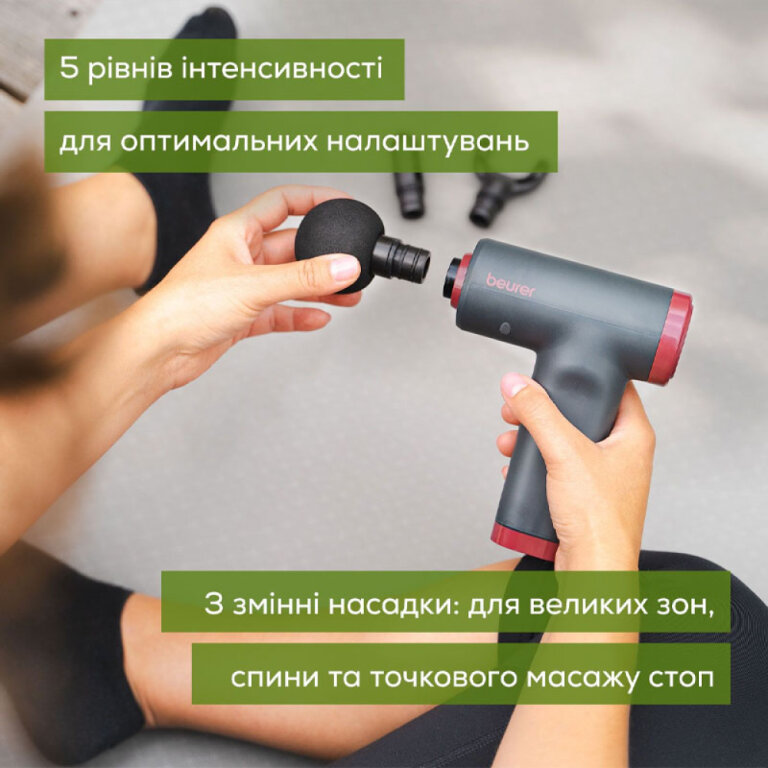 5 рівнів інтенсивності
для оптимальних налаштувань

beurer

3 змінні насадки: для великих зон,
спини та точкового масажу стоп