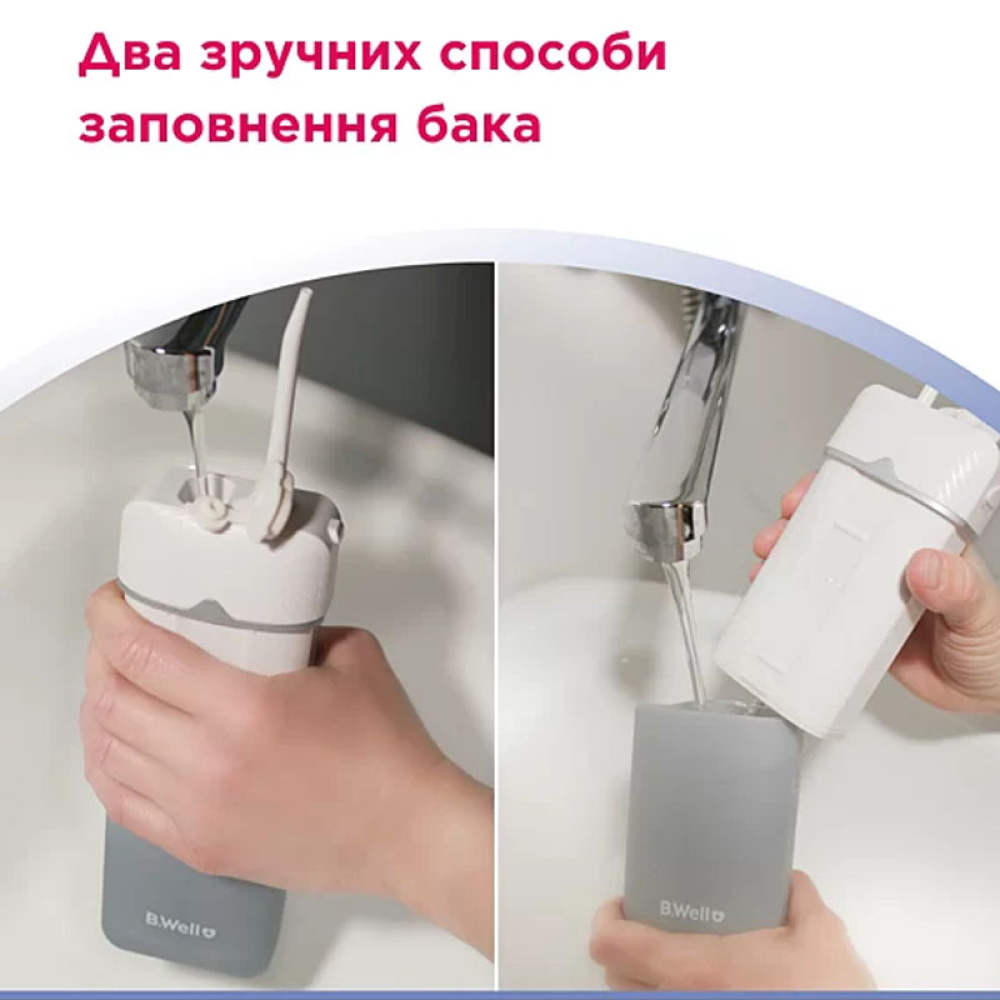 Два зручних способи заповнення бака

B.Well

B.Well