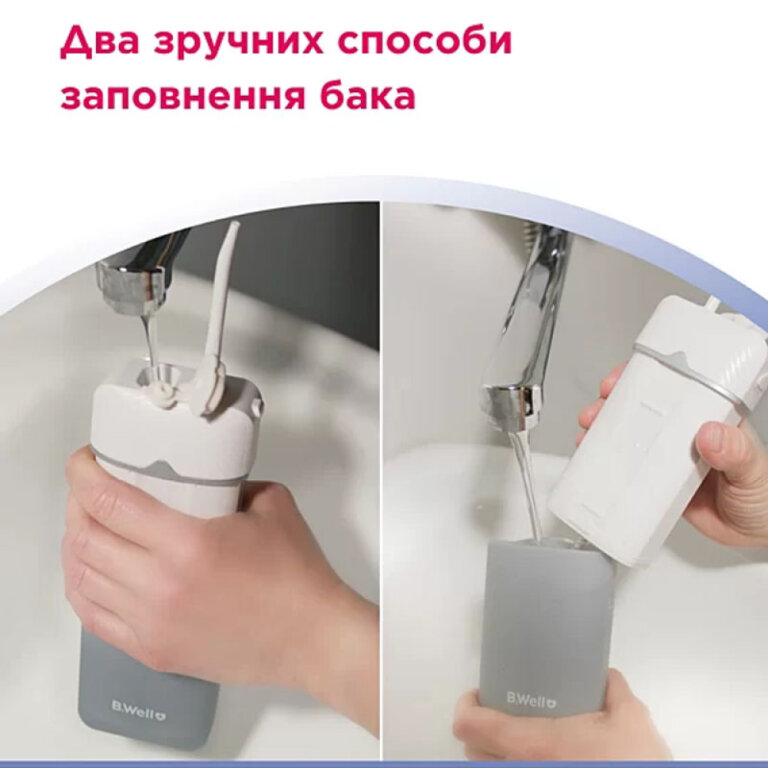 Два зручних способи заповнення бака

B.Well

B.Well