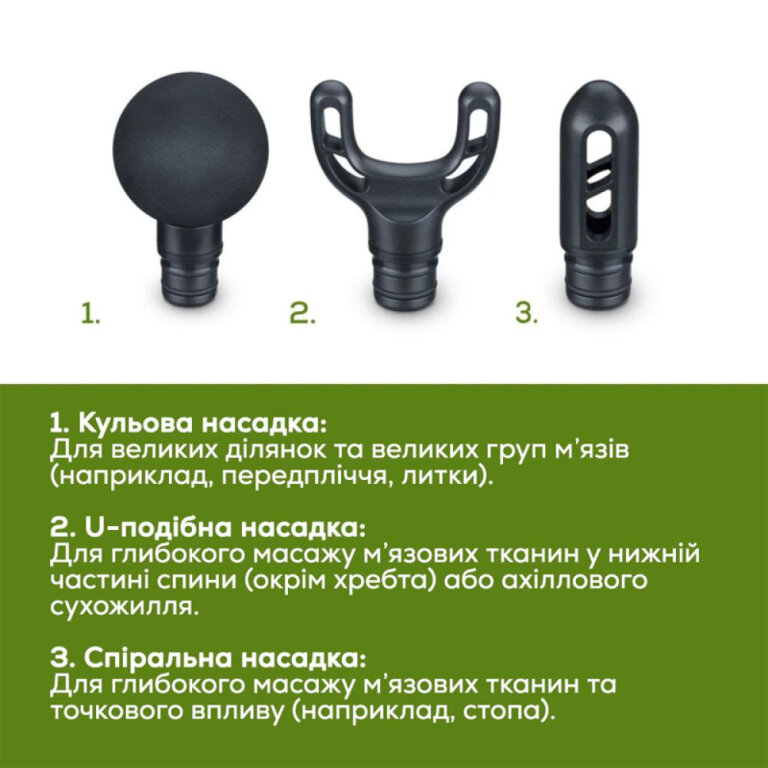 1.

2.

3.

1. Кульова насадка:
Для великих ділянок та великих груп м'язів (наприклад, передпліччя, литки).

2. U-подібна насадка:
Для глибокого масажу м'язових тканин у нижній частині спини (окрім хребта) або ахіллового сухожилля.

3. Спіральна насадка:
Для глибокого масажу м'язових тканин та точкового впливу (наприклад, стопа).