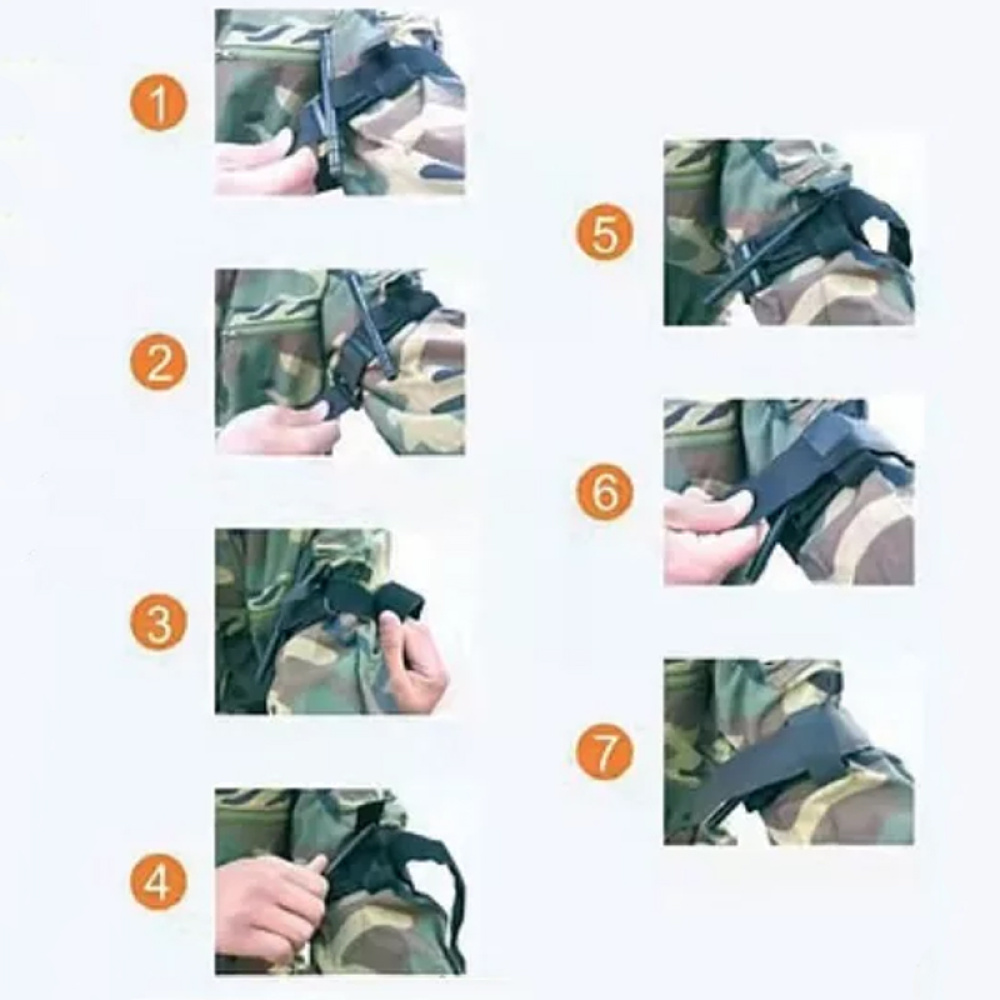 1
2
3
4
5
6
7