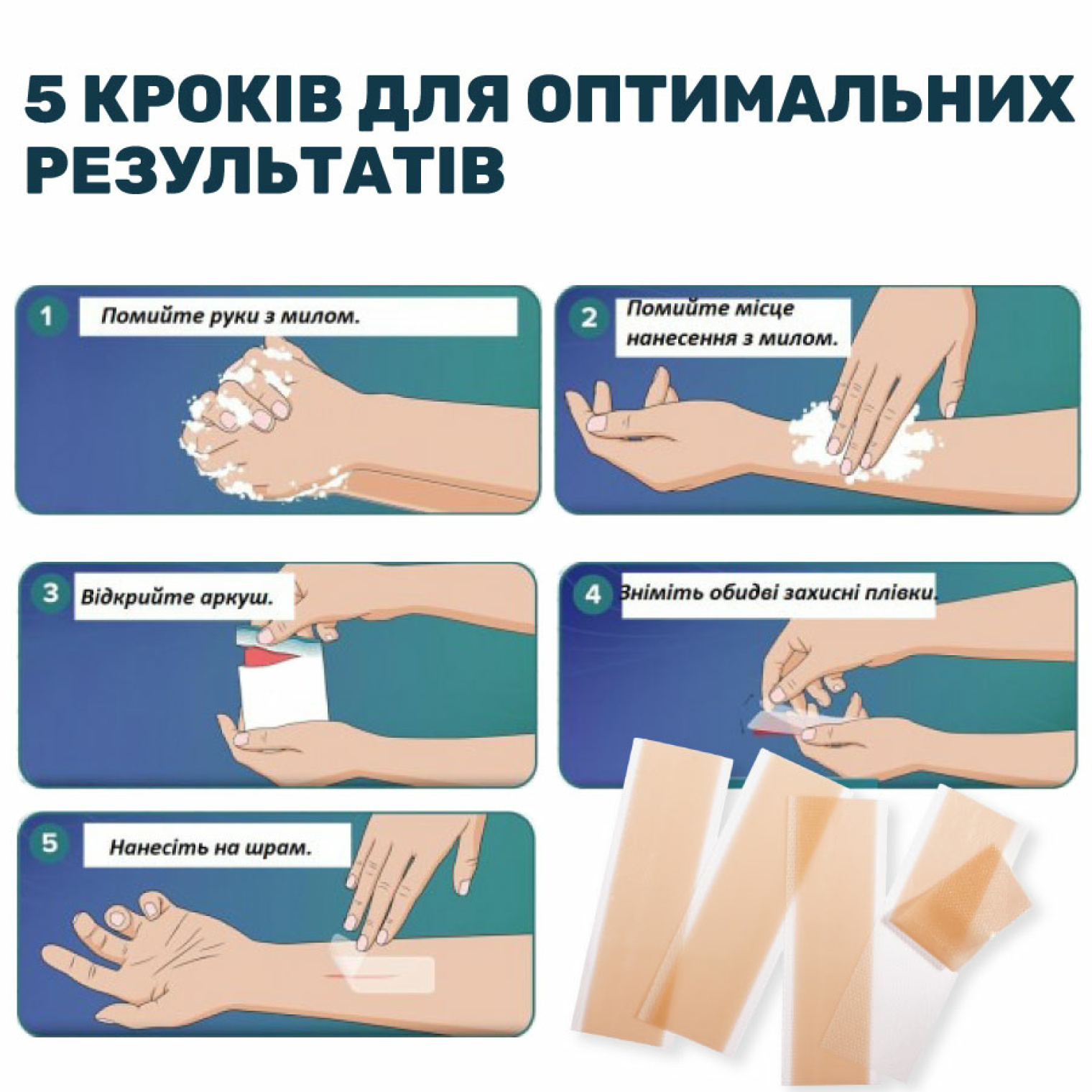 5 КРОКІВ ДЛЯ ОПТИМАЛЬНИХ РЕЗУЛЬТАТІВ

1 Помийте руки з милом.

2 Помийте місце нанесення з милом.

3 Відкрийте аркуш.

4 Зніміть обидві захисні плівки.

5 Нанесіть на шрам.