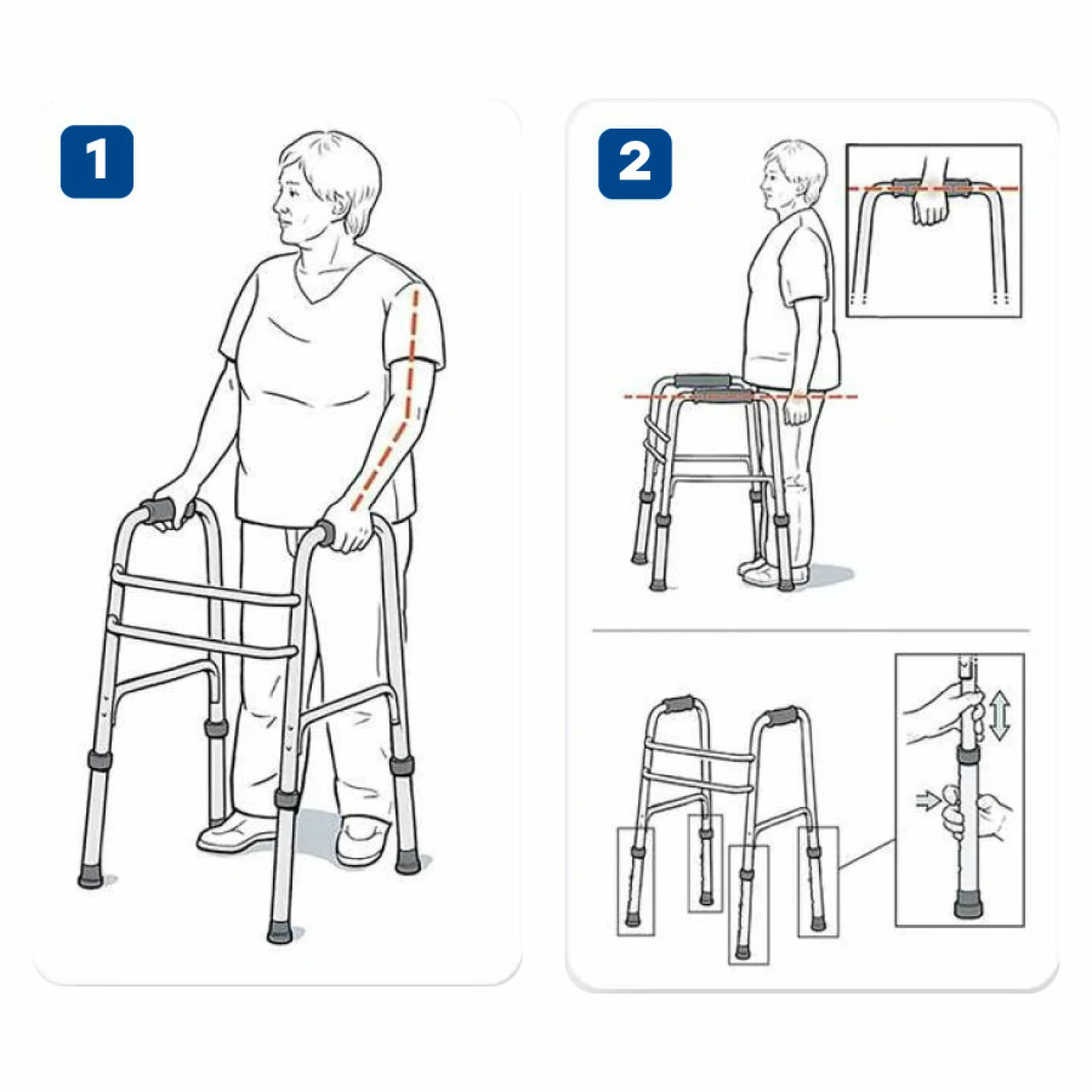 1

2