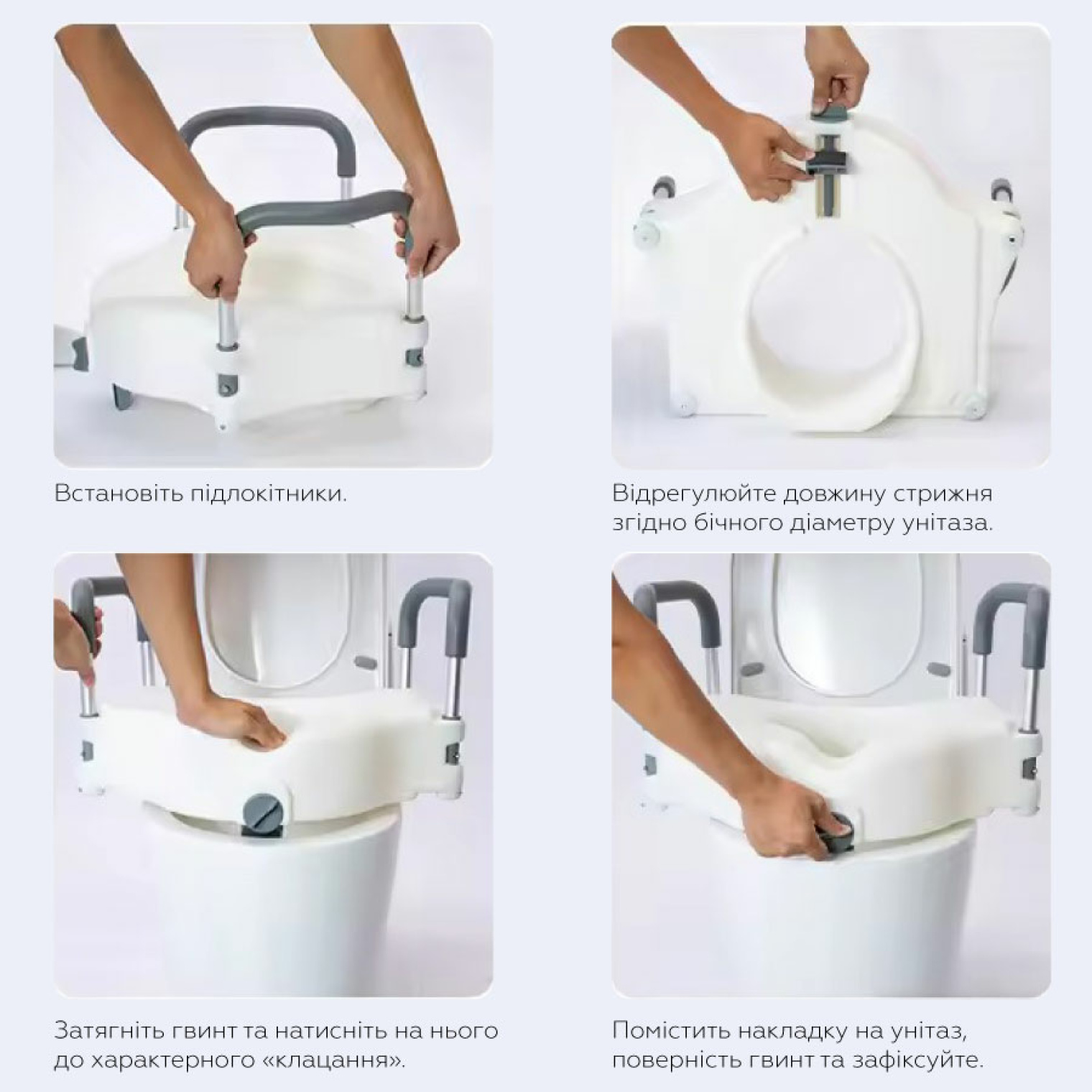 Встановіть підлокітники.

Відрегулюйте довжину стрижня згідно бічного діаметру унітаза.

Затягніть гвинт та натисніть на нього до характерного «клацання».

Помістить накладку на унітаз, поверність гвинт та зафіксуйте.