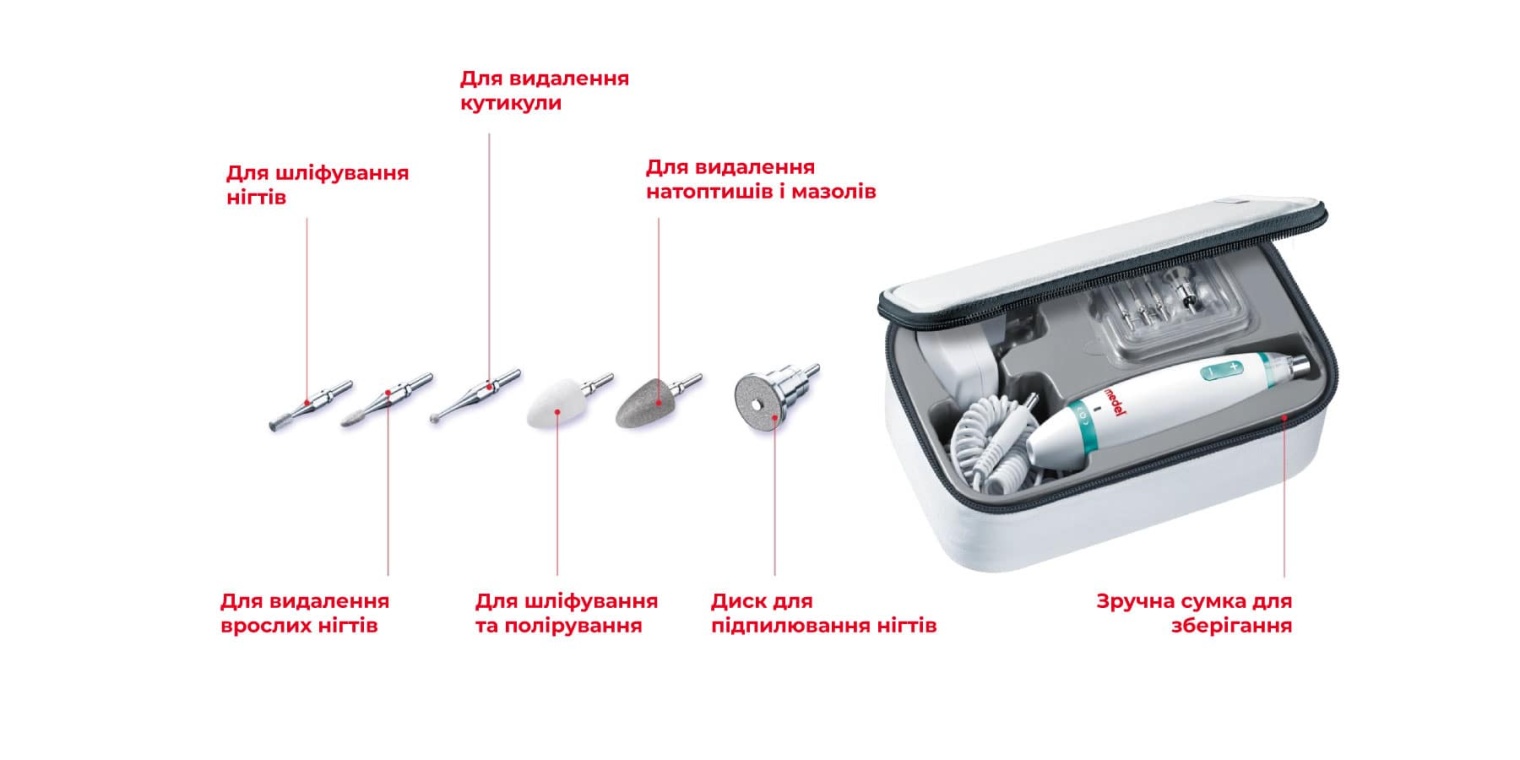 Для видалення кутикули

Для шліфування нігтів

Для видалення натоптишів і мазолів

medel

Для видалення врослих нігтів

Для шліфування та полірування

Диск для підпилювання нігтів

Зручна сумка для зберігання