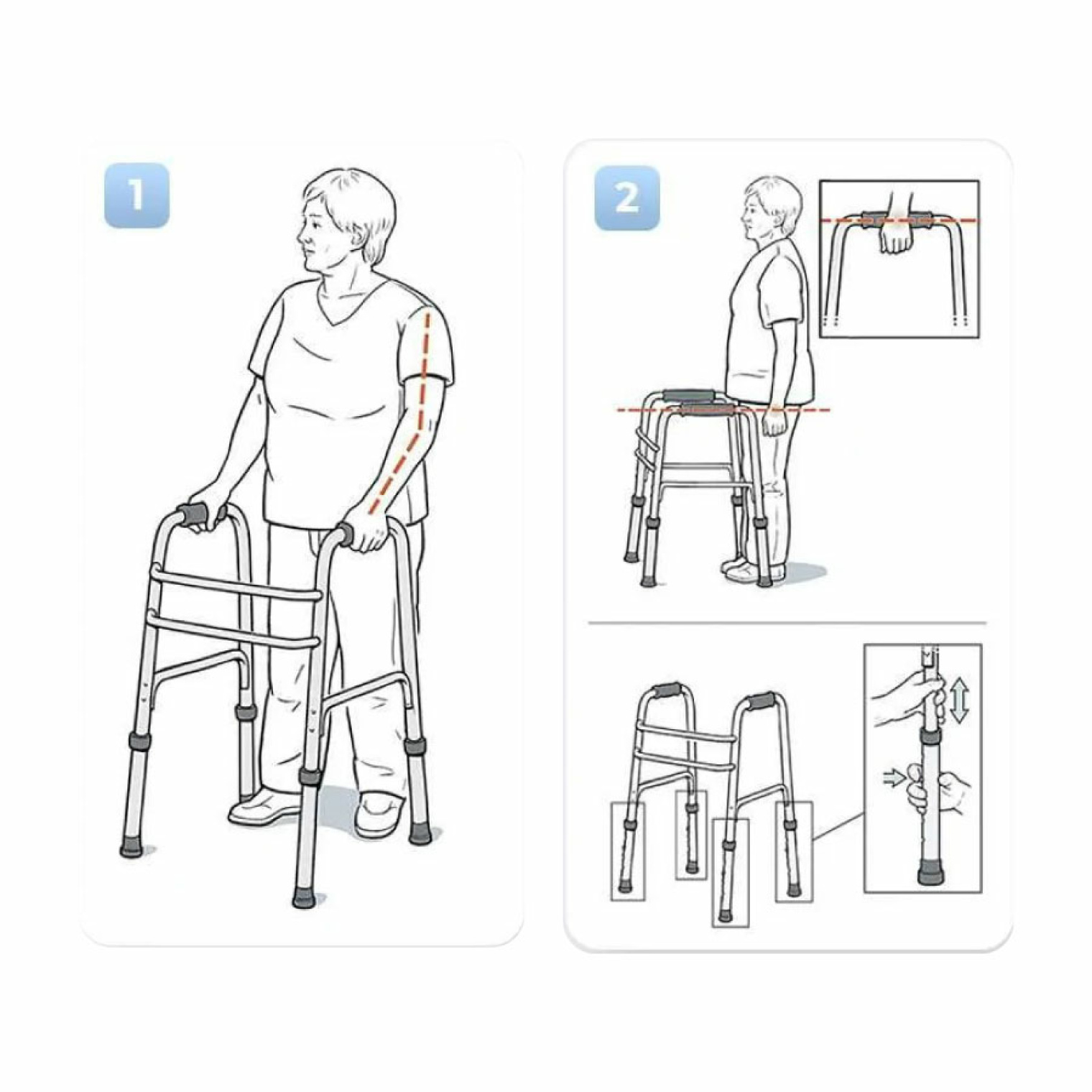 1

2