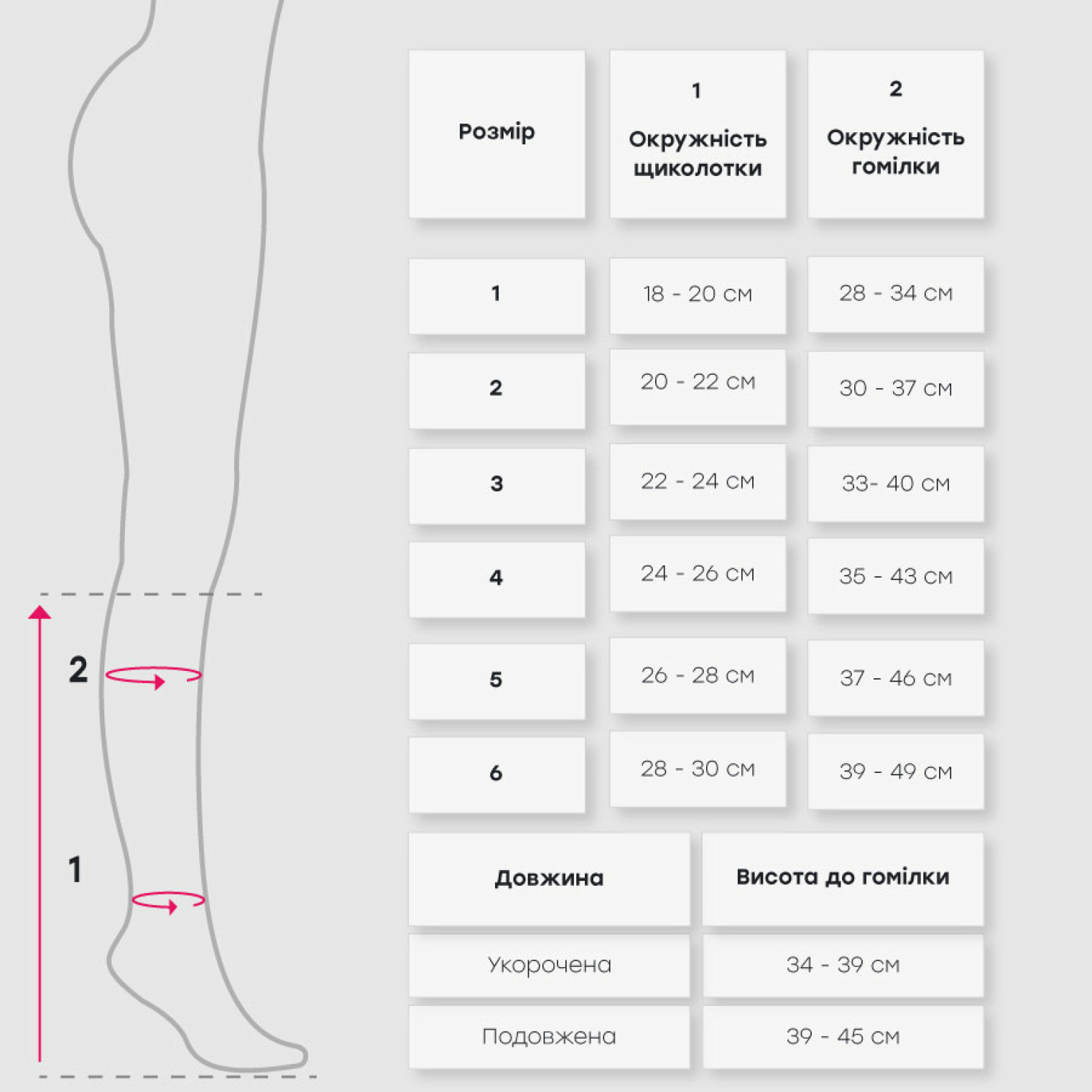 2

1

| Розмір | 1 Окружність щиколотки | 2 Окружність гомілки |
|---|---|---|
| 1 | 18 - 20 см | 28 - 34 см |
| 2 | 20 - 22 см | 30 - 37 см |
| 3 | 22 - 24 см | 33- 40 см |
| 4 | 24 - 26 см | 35 - 43 см |
| 5 | 26 - 28 см | 37 - 46 см |
| 6 | 28 - 30 см | 39 - 49 см |

| Довжина | Висота до гомілки |
|---|---|
| Укорочена | 34 - 39 см |
| Подовжена | 39 - 45 см |